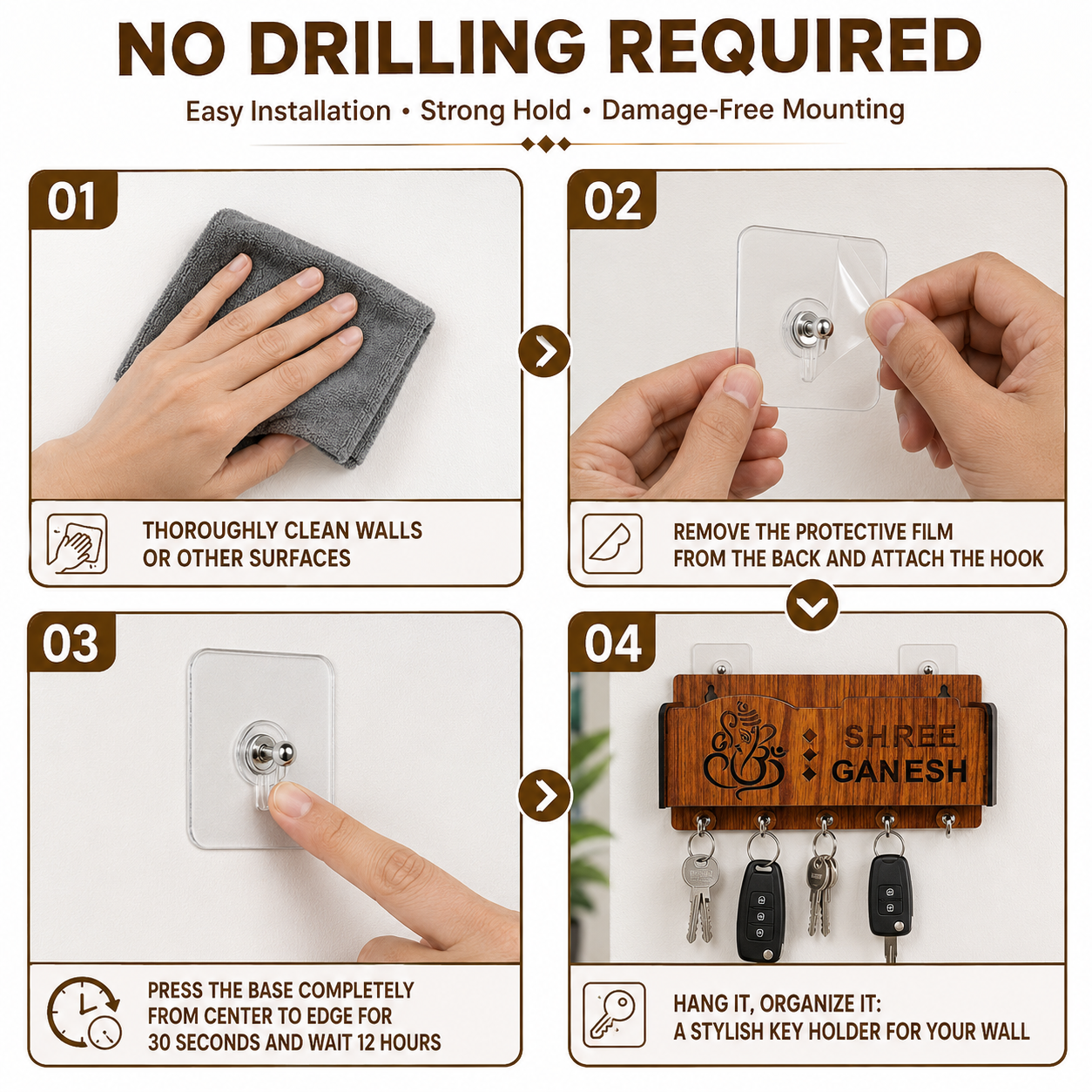 NO DRILLING REQUIRED

Easy Installation • Strong Hold • Damage-Free Mounting

01

THOROUGHLY CLEAN WALLS OR OTHER SURFACES

02

REMOVE THE PROTECTIVE FILM FROM THE BACK AND ATTACH THE HOOK

03

PRESS THE BASE COMPLETELY FROM CENTER TO EDGE FOR 30 SECONDS AND WAIT 12 HOURS

04

SHREE GANESH

HANG IT, ORGANIZE IT: A STYLISH KEY HOLDER FOR YOUR WALL